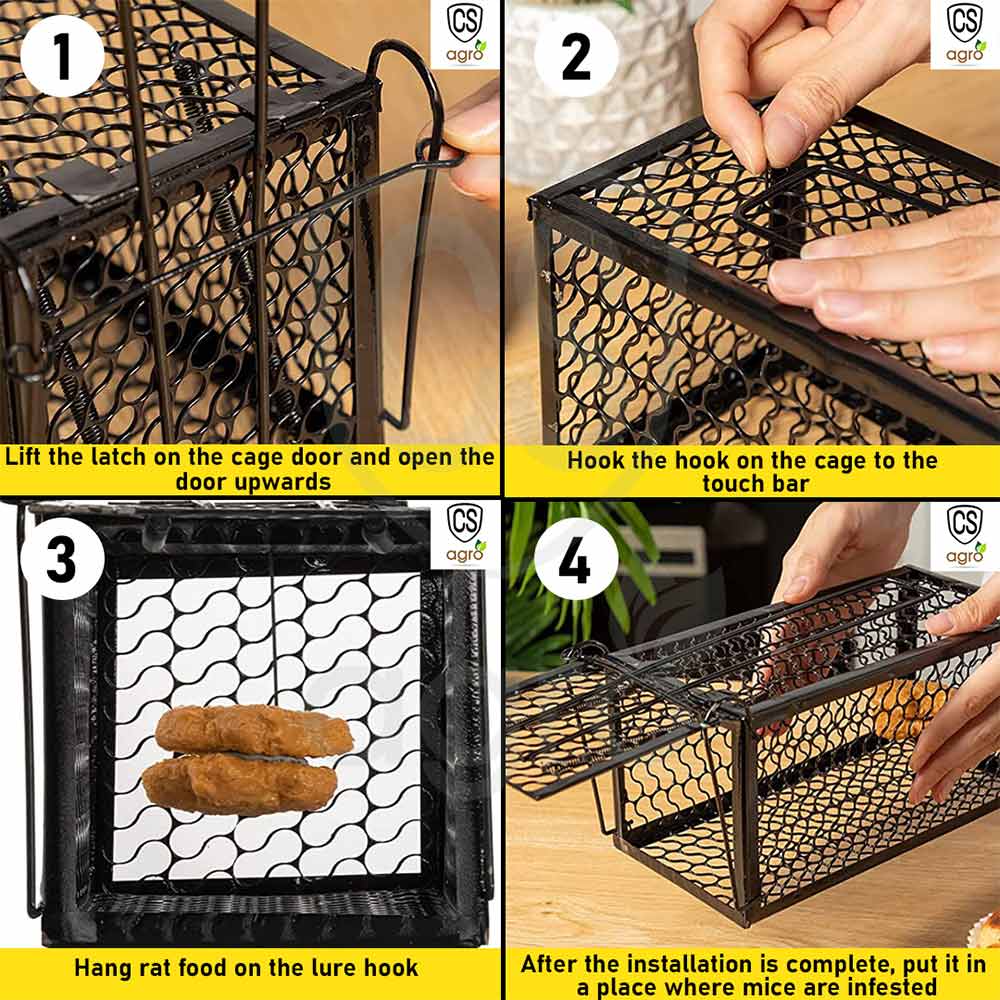 1

CS agro

Lift the latch on the cage door and open the door upwards

2

CS agro

Hook the hook on the cage to the touch bar

3

CS agro

Hang rat food on the lure hook

4

CS agro

After the installation is complete, put it in a place where mice are infested